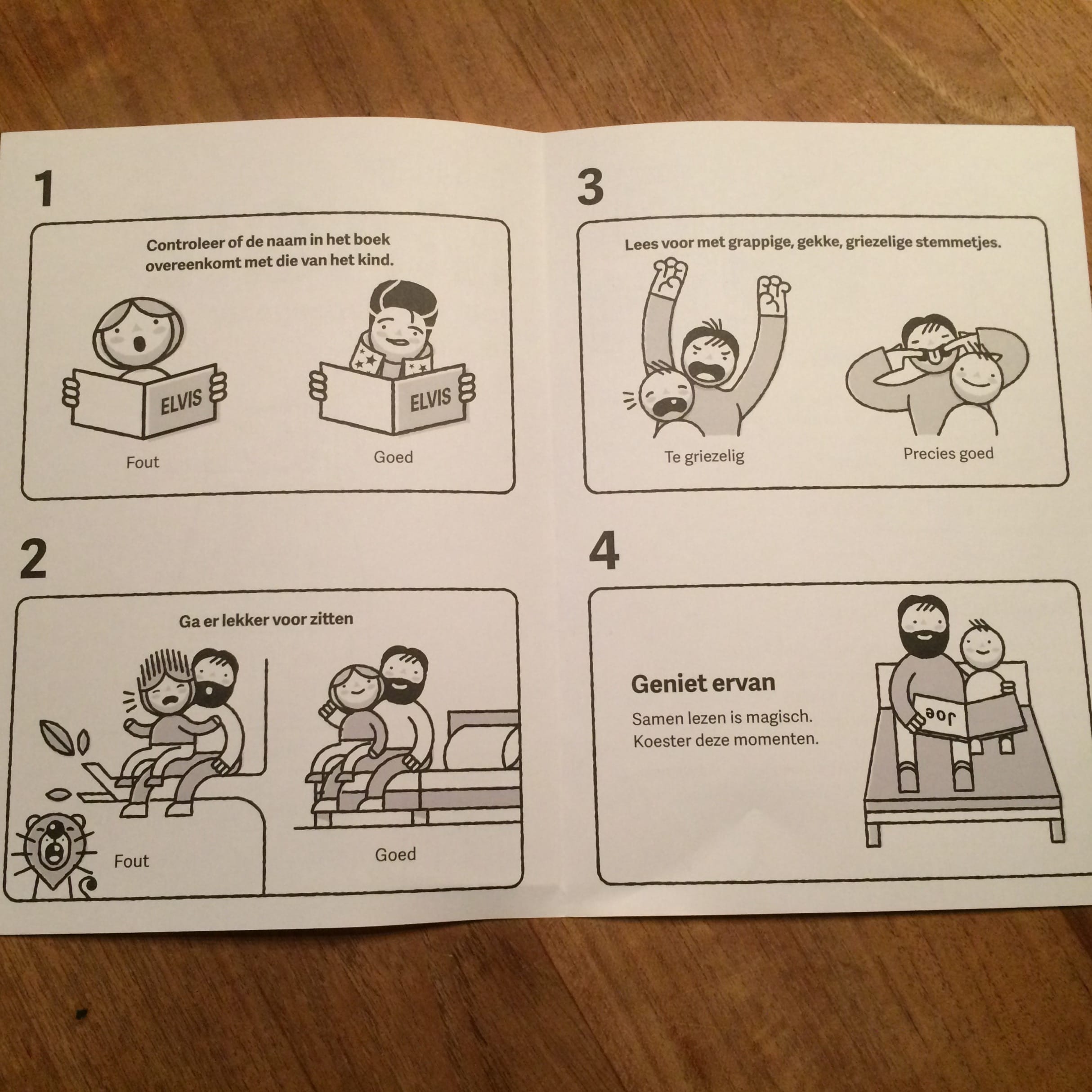 1

Controleer of de naam in het boek overeenkomt met die van het kind.

ELVIS

ELVIS

Fout

Goed

2

Ga er lekker voor zitten

Fout

Goed

3

Lees voor met grappige, gekke, griezelige stemmetjes.

Te griezelig

Precies goed

4

Geniet ervan

Samen lezen is magisch. Koester deze momenten.

Joe